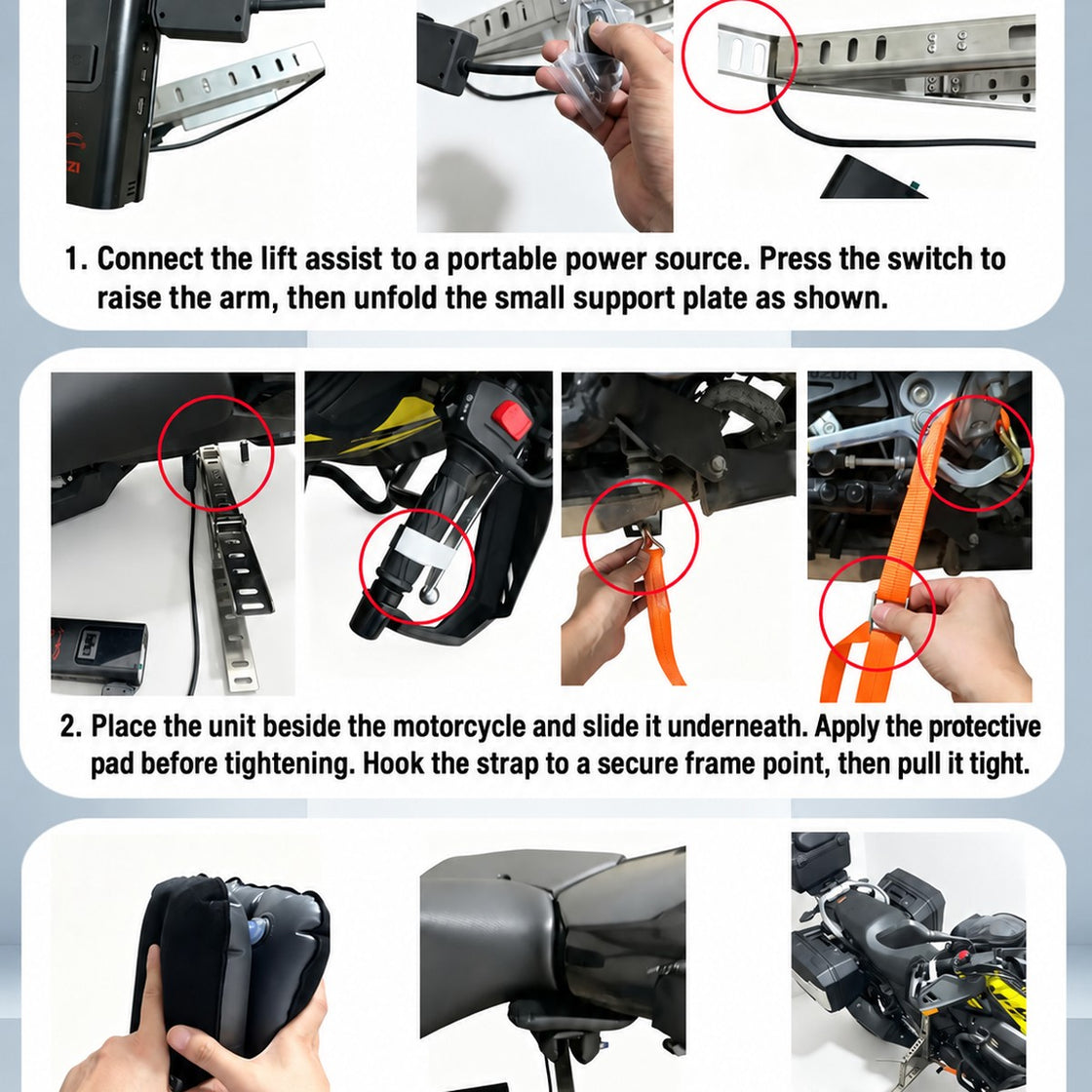 ZI

1. Connect the lift assist to a portable power source. Press the switch to raise the arm, then unfold the small support plate as shown.

SUZUKI

2. Place the unit beside the motorcycle and slide it underneath. Apply the protective pad before tightening. Hook the strap to a secure frame point, then pull it tight.